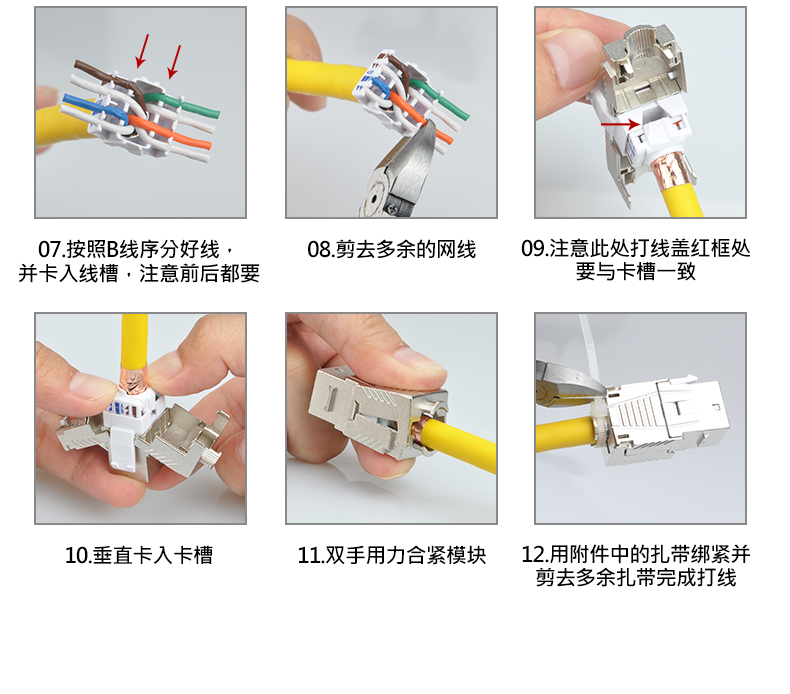 07.按照B线序分好线，并卡入线槽，注意前后都要

08.剪去多余的网线

09.注意此处打线盖红框处要与卡槽一致

10.垂直卡入卡槽

11.双手用力合紧模块

12.用附件中的扎带绑紧并剪去多余扎带完成打线